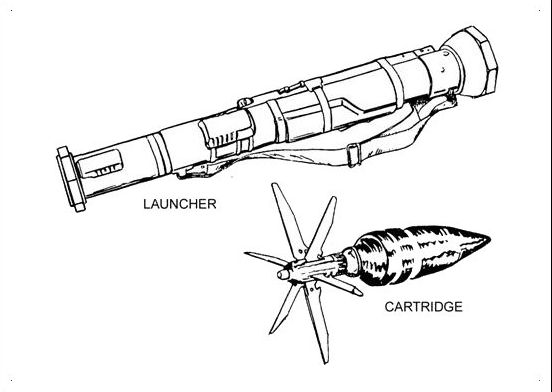 LAUNCHER

CARTRIDGE